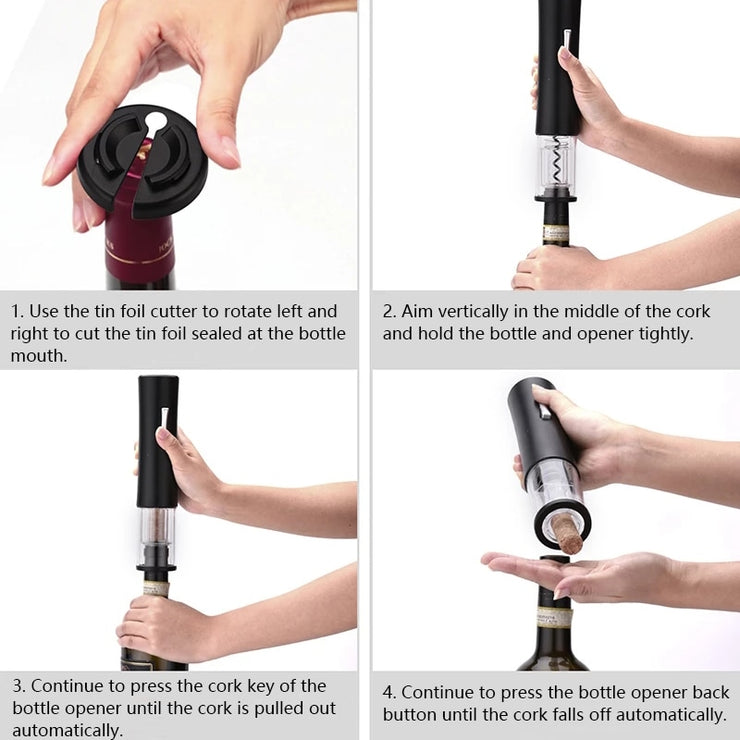 1. Use the tin foil cutter to rotate left and right to cut the tin foil sealed at the bottle mouth.

2. Aim vertically in the middle of the cork and hold the bottle and opener tightly.

3. Continue to press the cork key of the bottle opener until the cork is pulled out automatically.

4. Continue to press the bottle opener back button until the cork falls off automatically.